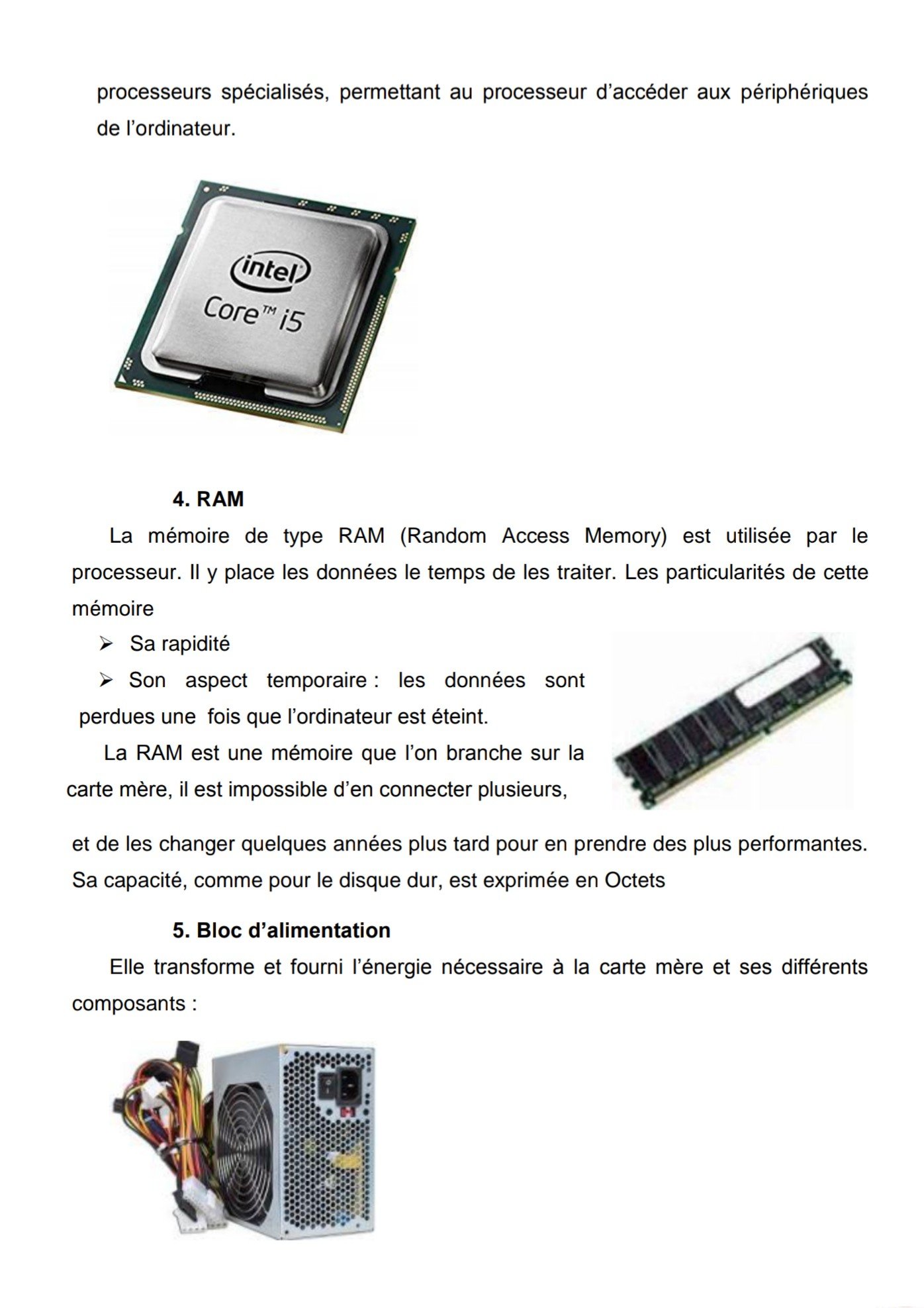 processeurs spécialisés, permettant au processeur d'accéder aux périphériques de l'ordinateur.

intel
Core™ i5

4. RAM

La mémoire de type RAM (Random Access Memory) est utilisée par le processeur. Il y place les données le temps de les traiter. Les particularités de cette mémoire

➢ Sa rapidité
➢ Son aspect temporaire : les données sont perdues une fois que l'ordinateur est éteint.

La RAM est une mémoire que l'on branche sur la carte mère, il est impossible d'en connecter plusieurs, et de les changer quelques années plus tard pour en prendre des plus performantes. Sa capacité, comme pour le disque dur, est exprimée en Octets

5. Bloc d'alimentation

Elle transforme et fourni l'énergie nécessaire à la carte mère et ses différents composants :